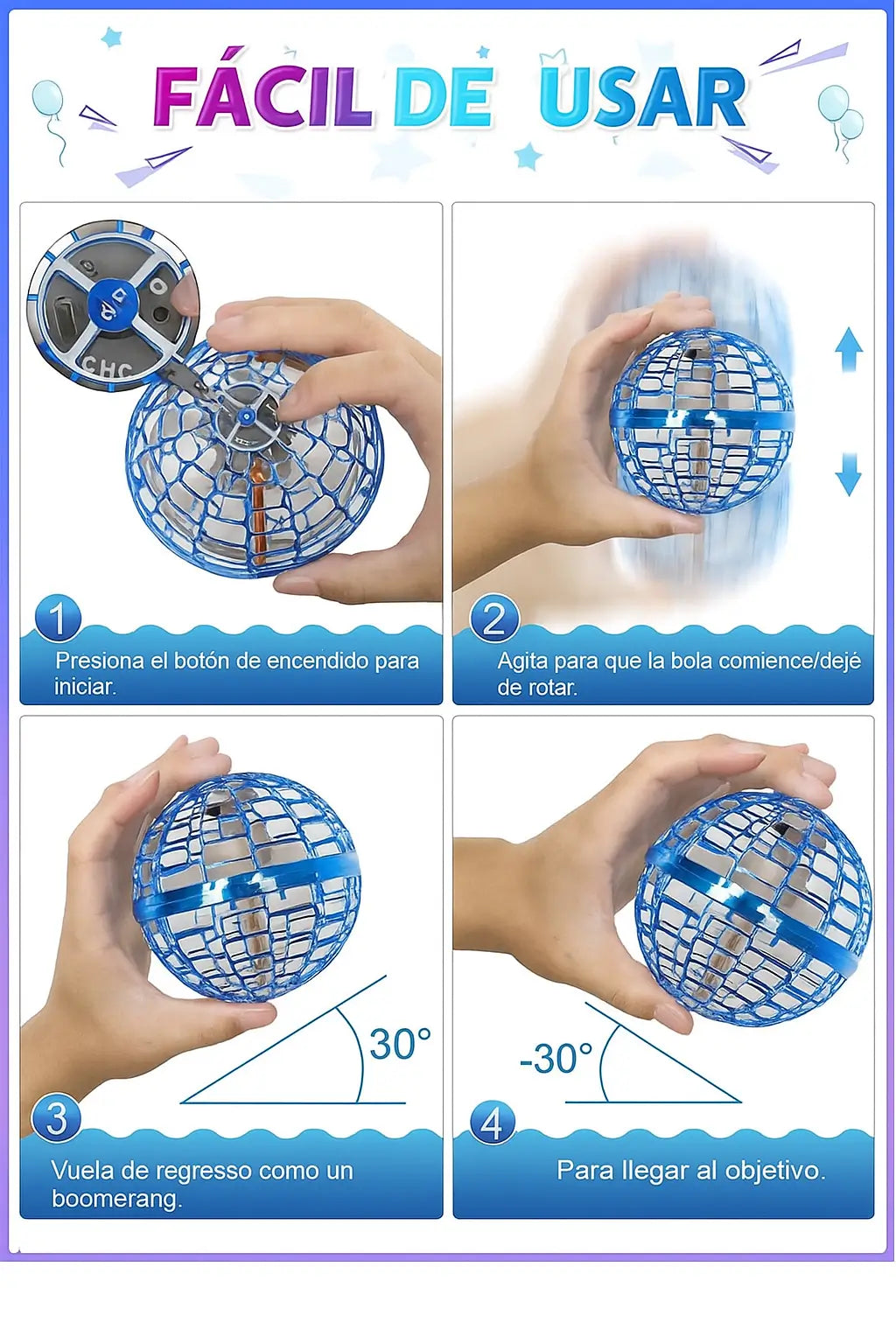 FÁCIL DE USAR

CHC

1
Presiona el botón de encendido para iniciar.

2
Agita para que la bola comience/dejé de rotar.

30°
3
Vuela de regresso como un boomerang.

-30°
4
Para llegar al objetivo.