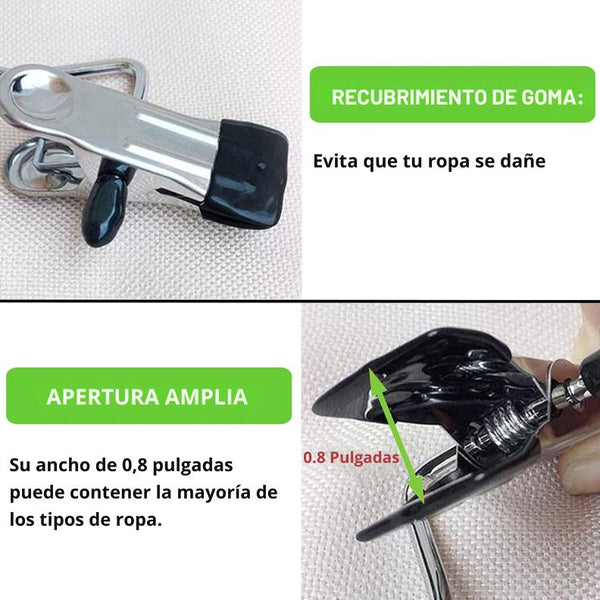 RECUBRIMIENTO DE GOMA:

Evita que tu ropa se dañe

APERTURA AMPLIA

Su ancho de 0,8 pulgadas puede contener la mayoría de los tipos de ropa.

0.8 Pulgadas