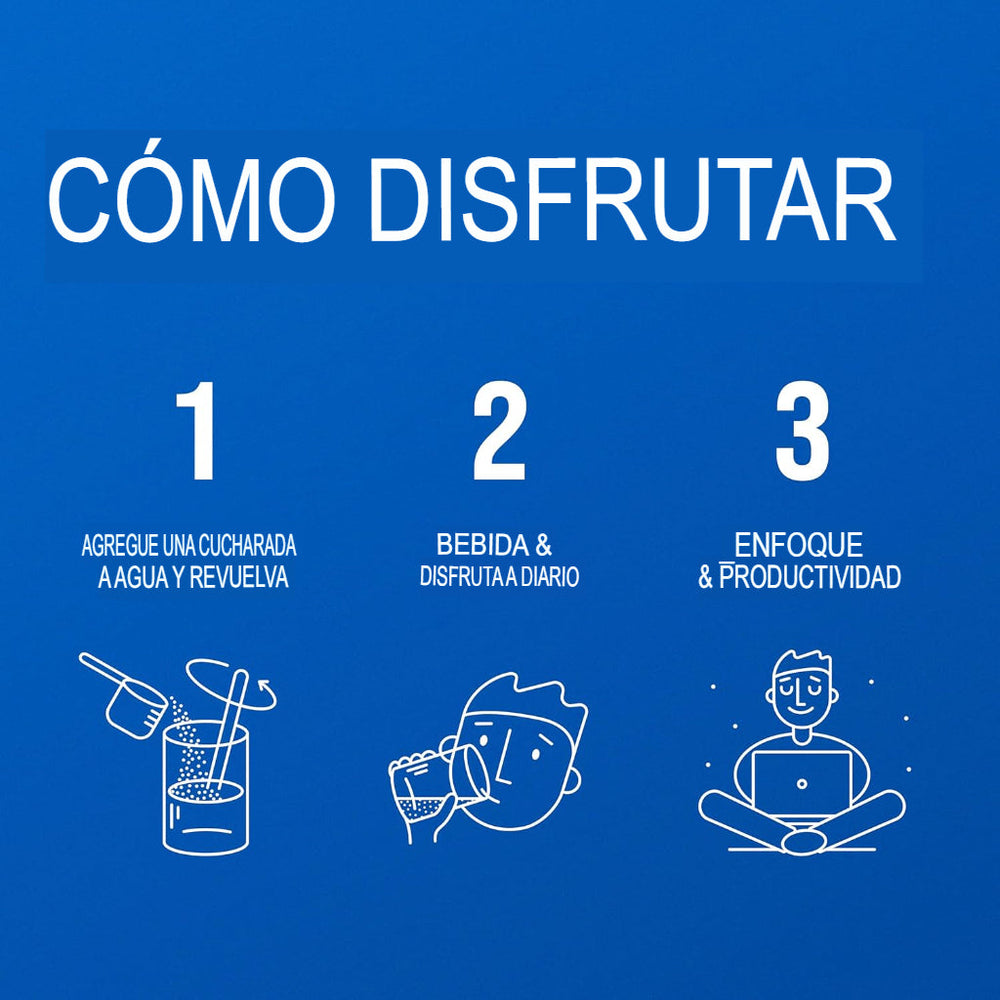 CÓMO DISFRUTAR

1

AGREGUE UNA CUCHARADA A AGUA Y REVUELVA

2

BEBIDA & DISFRUTA A DIARIO

3

ENFOQUE & PRODUCTIVIDAD