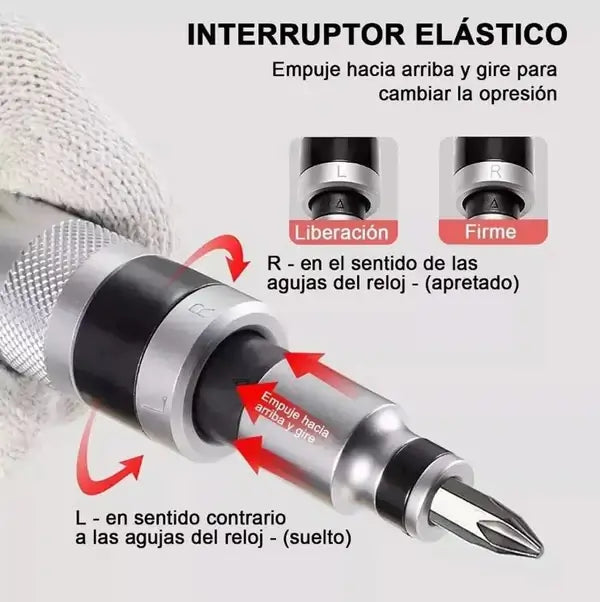 INTERRUPTOR ELÁSTICO

Empuje hacia arriba y gire para cambiar la opresión

L

Liberación

R

Firme

R - en el sentido de las agujas del reloj - (apretado)

R

L

Empuje hacia arriba y gire

L - en sentido contrario a las agujas del reloj - (suelto)