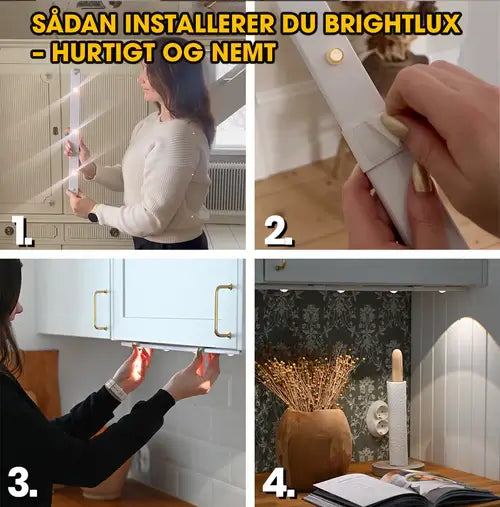 SÅDAN INSTALLERER DU BRIGHTLUX
– HURTIGT OG NEMT

1.

2.

3.

4.