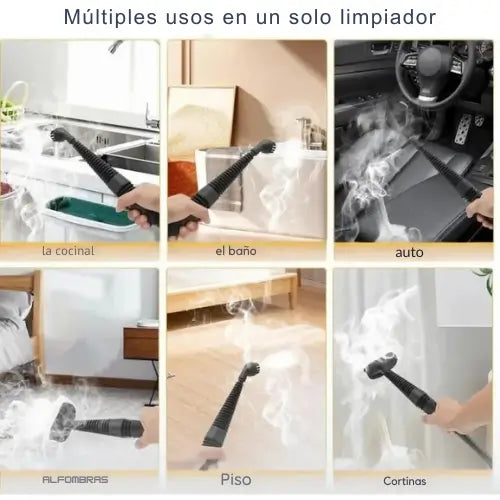 Múltiples usos en un solo limpiador

la cocinal

el baño

auto

ALFOMBRAS

Piso

Cortinas