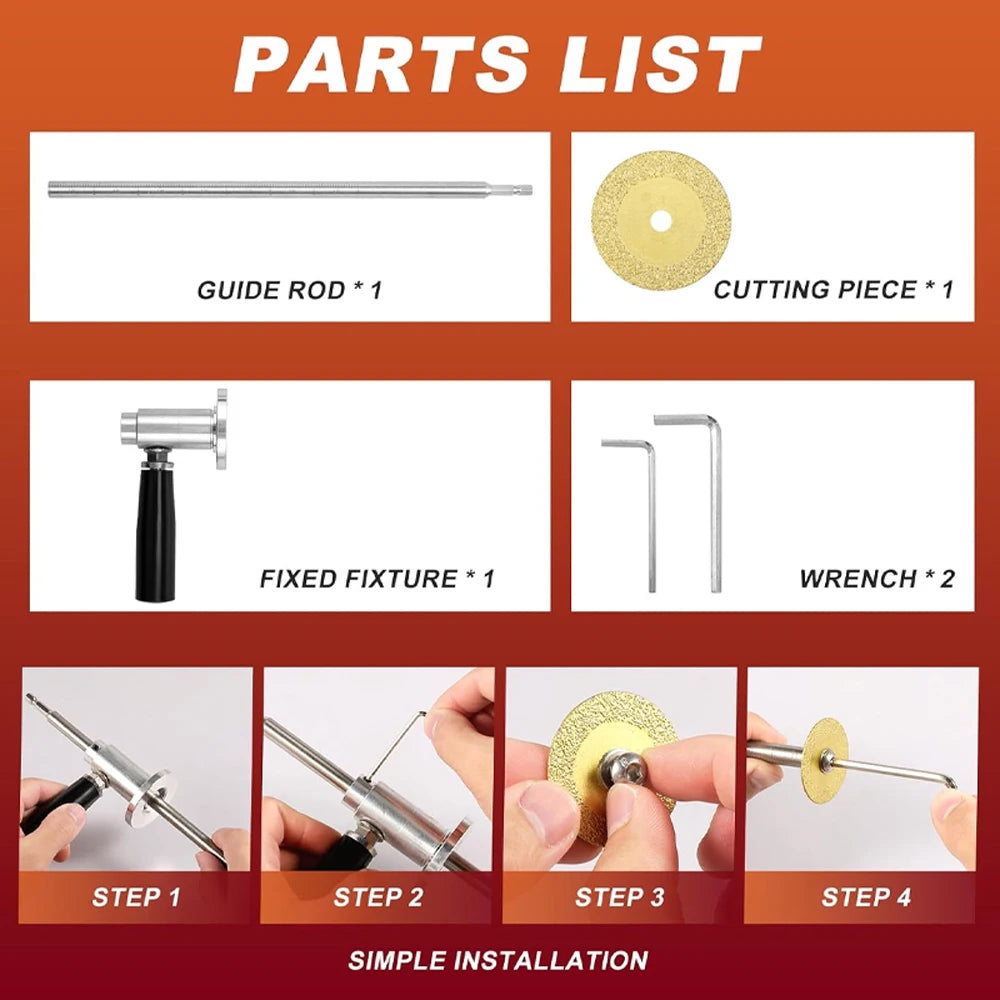 PARTS LIST

GUIDE ROD * 1

CUTTING PIECE * 1

FIXED FIXTURE * 1

WRENCH * 2

STEP 1

STEP 2

STEP 3

STEP 4

SIMPLE INSTALLATION